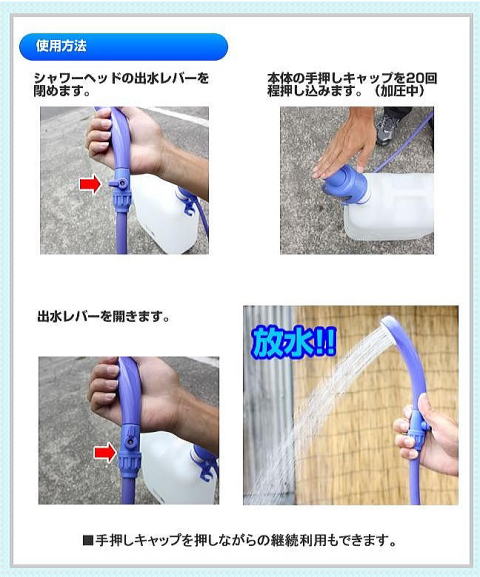 使用方法

シャワーヘッドの出水レバーを閉めます。

本体の手押しキャップを20回程押し込みます。（加圧中）

出水レバーを開きます。

放水!!

■手押しキャップを押しながらの継続利用もできます。